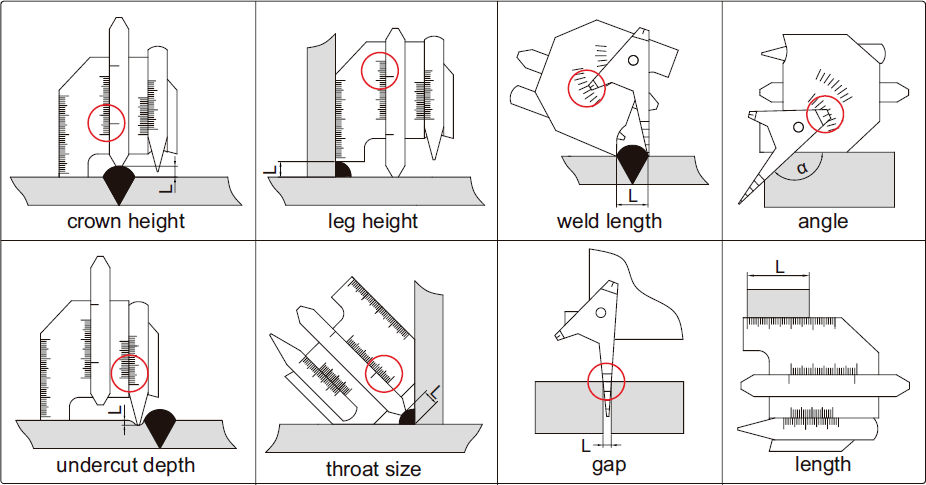 L
crown height

L
leg height

L
weld length

α
angle

L
undercut depth

L
throat size

L
gap

L
length